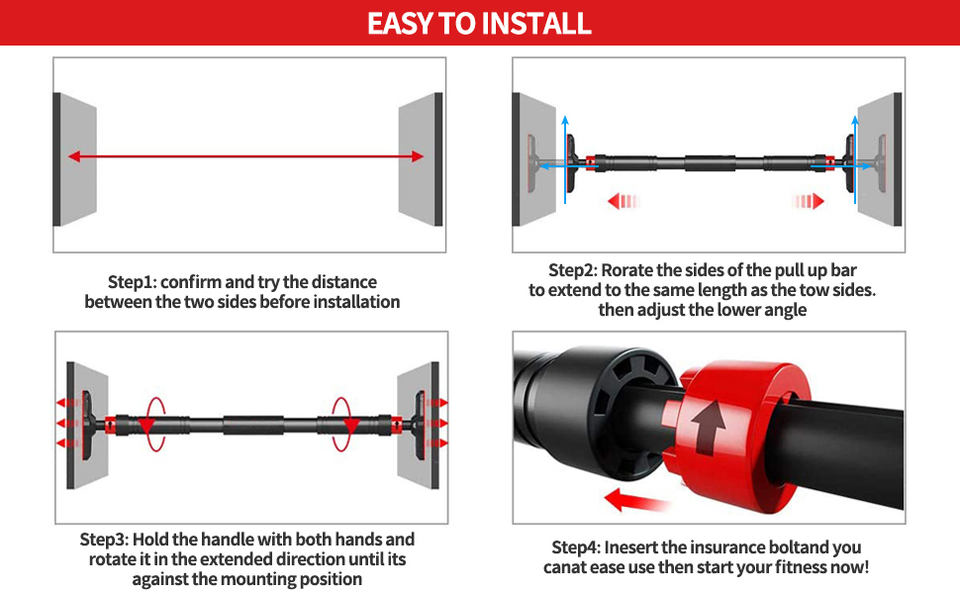 EASY TO INSTALL

Step1: confirm and try the distance between the two sides before installation

Step2: Rorate the sides of the pull up bar to extend to the same length as the tow sides. then adjust the lower angle

Step3: Hold the handle with both hands and rotate it in the extended direction until its against the mounting position

Step4: Inesert the insurance boltand you canat ease use then start your fitness now!