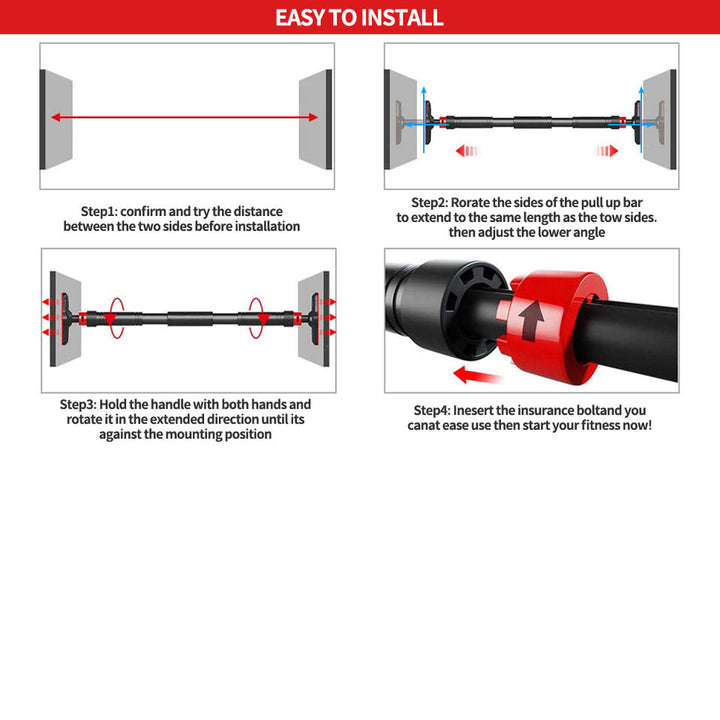 EASY TO INSTALL

Step1: confirm and try the distance between the two sides before installation

Step2: Rorate the sides of the pull up bar to extend to the same length as the tow sides. then adjust the lower angle

Step3: Hold the handle with both hands and rotate it in the extended direction until its against the mounting position

Step4: Inesert the insurance boltand you canat ease use then start your fitness now!