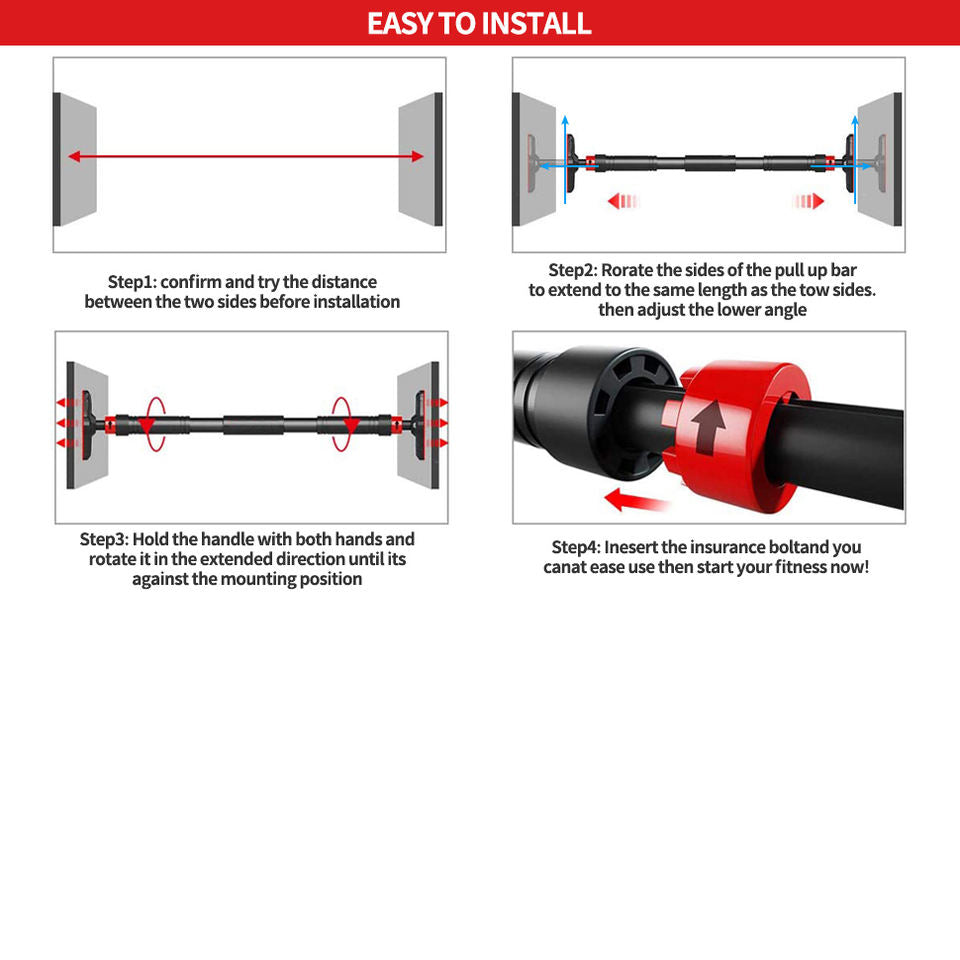 EASY TO INSTALL

Step1: confirm and try the distance between the two sides before installation

Step2: Rorate the sides of the pull up bar to extend to the same length as the tow sides. then adjust the lower angle

Step3: Hold the handle with both hands and rotate it in the extended direction until its against the mounting position

Step4: Inesert the insurance boltand you canat ease use then start your fitness now!